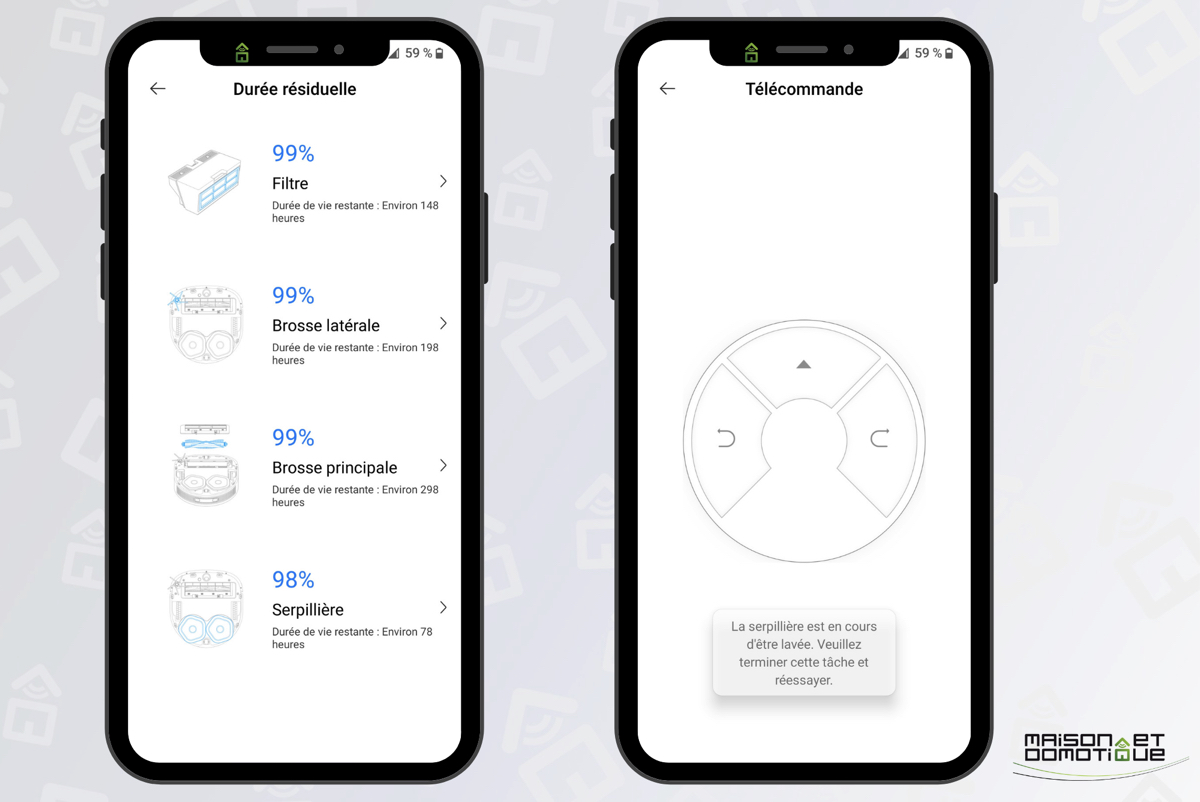 59 %

Durée résiduelle

99%
Filtre
Durée de vie restante : Environ 148 heures

99%
Brosse latérale
Durée de vie restante : Environ 198 heures

99%
Brosse principale
Durée de vie restante : Environ 298 heures

98%
Serpillière
Durée de vie restante : Environ 78 heures

59 %

Télécommande

La serpillière est en cours d'être lavée. Veuillez terminer cette tâche et réessayer.

MAISON ET DOMOTIQUE