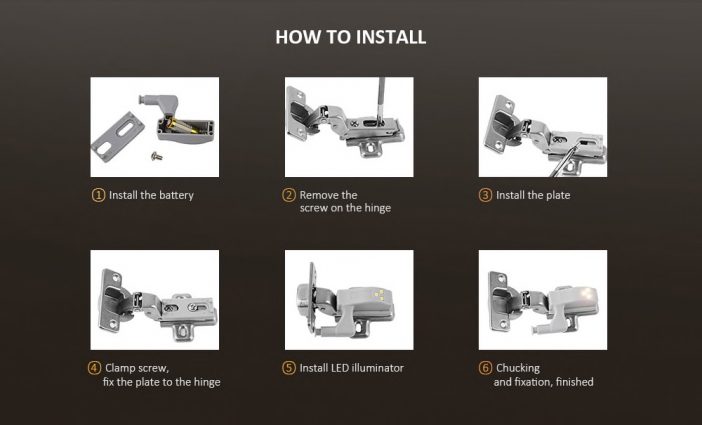 HOW TO INSTALL

① Install the battery

② Remove the screw on the hinge

③ Install the plate

④ Clamp screw, fix the plate to the hinge

⑤ Install LED illuminator

⑥ Chucking and fixation, finished