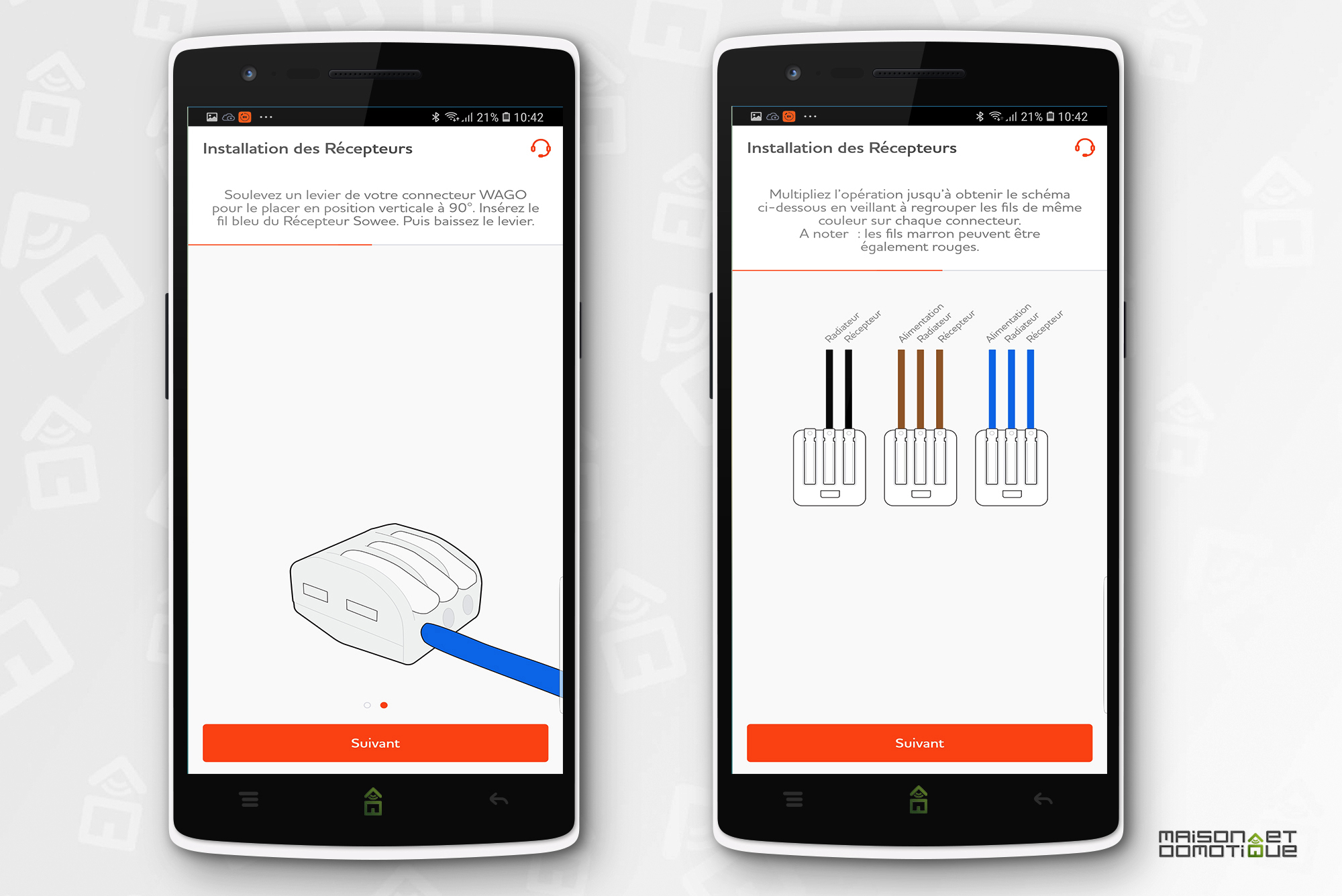 21% 10:42

Installation des Récepteurs

Soulevez un levier de votre connecteur WAGO pour le placer en position verticale à 90°. Insérez le fil bleu du Récepteur Sowee. Puis baissez le levier.

Suivant

21% 10:42

Installation des Récepteurs

Multipliez l'opération jusqu'à obtenir le schéma ci-dessous en veillant à regrouper les fils de même couleur sur chaque connecteur.
A noter : les fils marron peuvent être également rouges.

Radiateur
Récepteur

Alimentation
Radiateur
Récepteur

Alimentation
Radiateur
Récepteur

Suivant

MAISON ET DOMOTIQUE