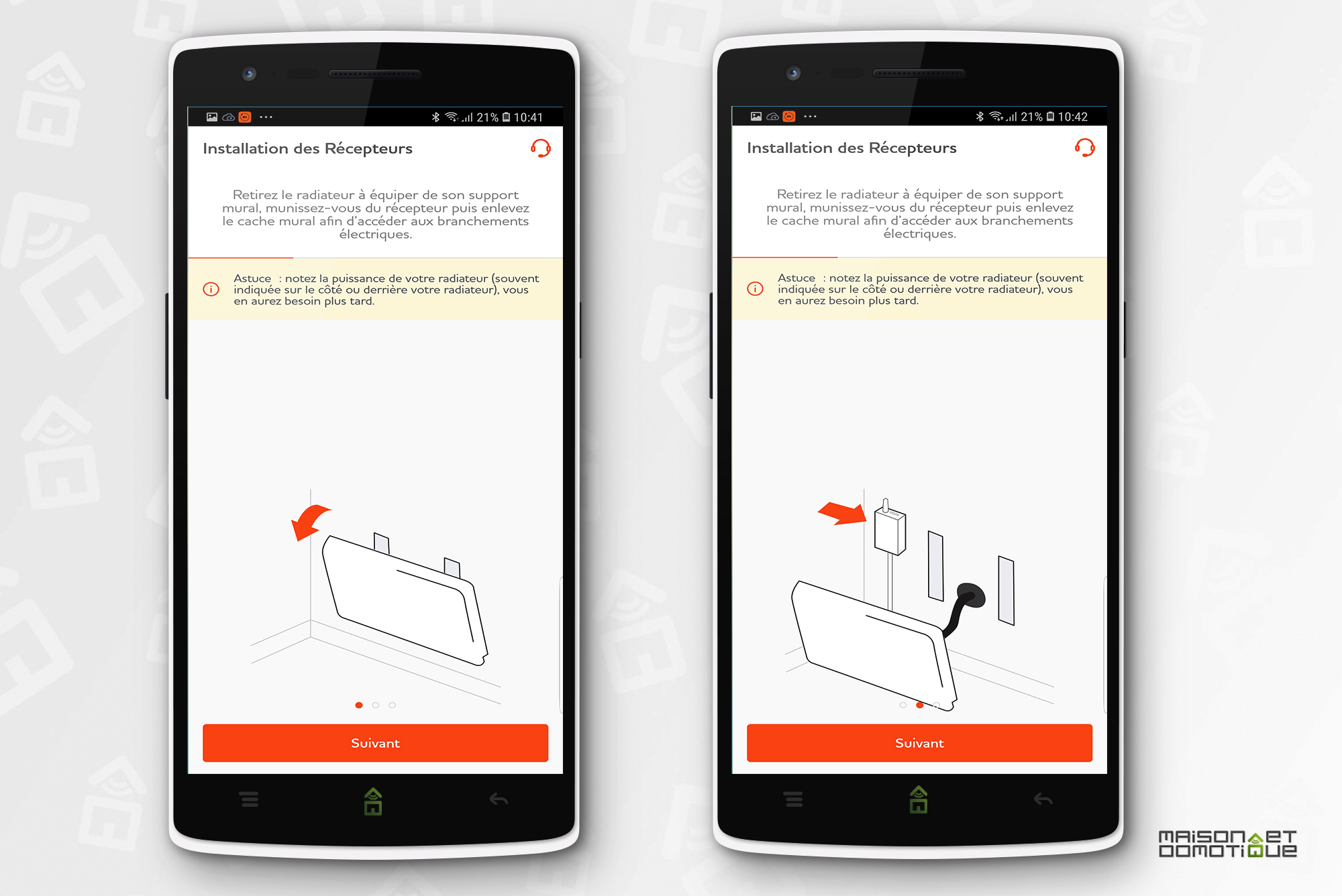 21% 10:41

Installation des Récepteurs

Retirez le radiateur à équiper de son support mural, munissez-vous du récepteur puis enlevez le cache mural afin d'accéder aux branchements électriques.

Astuce : notez la puissance de votre radiateur (souvent indiquée sur le côté ou derrière votre radiateur), vous en aurez besoin plus tard.

Suivant

21% 10:42

Installation des Récepteurs

Retirez le radiateur à équiper de son support mural, munissez-vous du récepteur puis enlevez le cache mural afin d'accéder aux branchements électriques.

Astuce : notez la puissance de votre radiateur (souvent indiquée sur le côté ou derrière votre radiateur), vous en aurez besoin plus tard.

Suivant

MAISON ET DOMOTIQUE