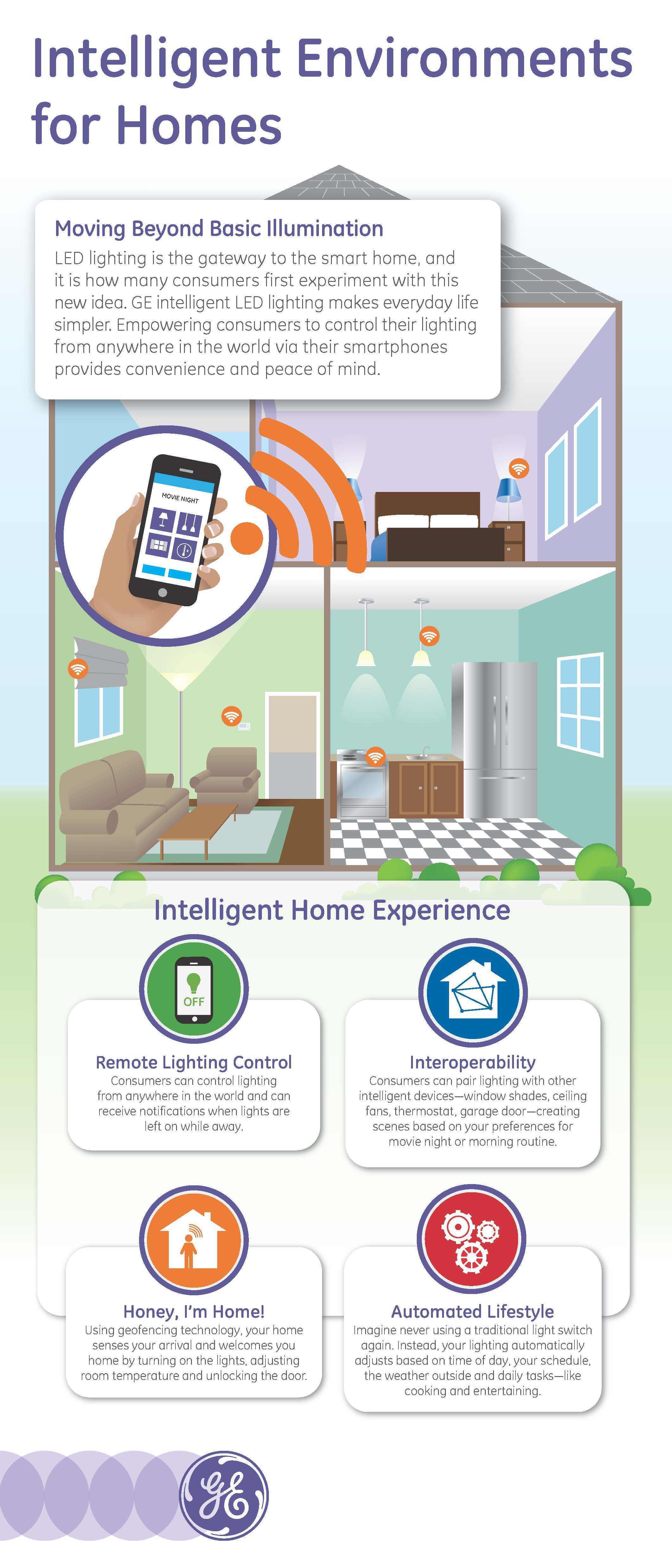 Intelligent Environments for Homes

Moving Beyond Basic Illumination
LED lighting is the gateway to the smart home, and it is how many consumers first experiment with this new idea. GE intelligent LED lighting makes everyday life simpler. Empowering consumers to control their lighting from anywhere in the world via their smartphones provides convenience and peace of mind.

MOVIE NIGHT

Intelligent Home Experience

OFF

Remote Lighting Control
Consumers can control lighting from anywhere in the world and can receive notifications when lights are left on while away.

Interoperability
Consumers can pair lighting with other intelligent devices—window shades, ceiling fans, thermostat, garage door—creating scenes based on your preferences for movie night or morning routine.

Honey, I'm Home!
Using geofencing technology, your home senses your arrival and welcomes you home by turning on the lights, adjusting room temperature and unlocking the door.

Automated Lifestyle
Imagine never using a traditional light switch again. Instead, your lighting automatically adjusts based on time of day, your schedule, the weather outside and daily tasks—like cooking and entertaining.

GE